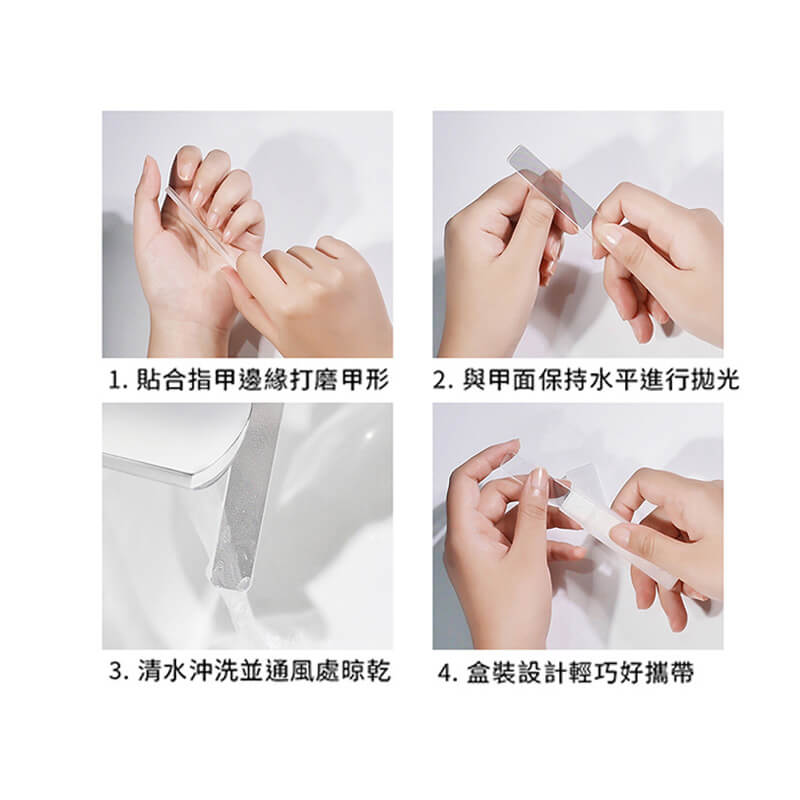 1. 貼合指甲邊緣打磨甲形

2. 與甲面保持水平進行拋光

3. 清水沖洗並通風處晾乾

4. 盒裝設計輕巧好攜帶