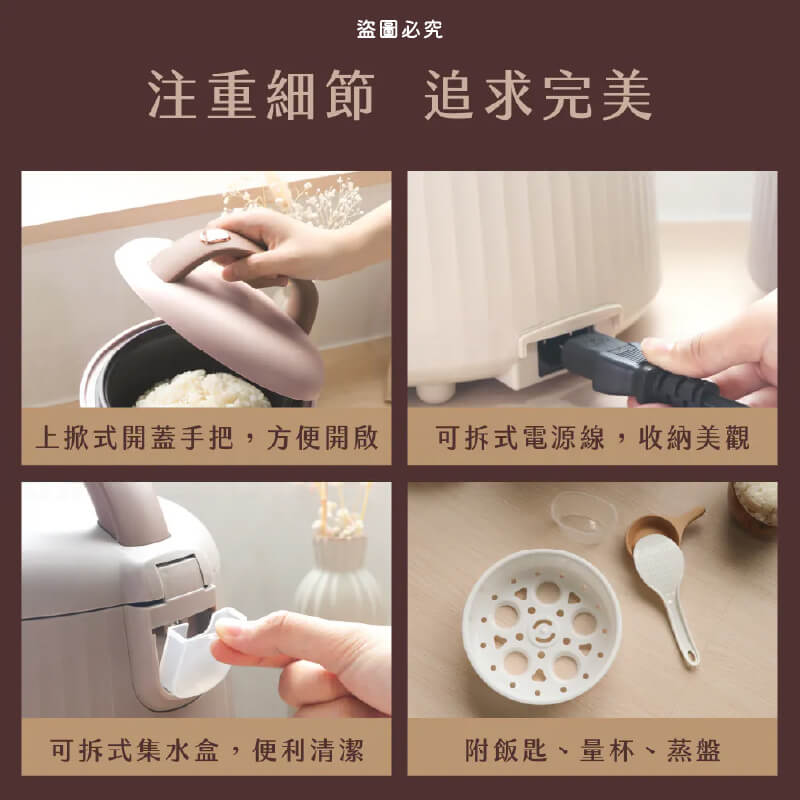 盜圖必究

注重細節 追求完美

上掀式開蓋手把，方便開啟

可拆式電源線，收納美觀

可拆式集水盒，便利清潔

附飯匙、量杯、蒸盤